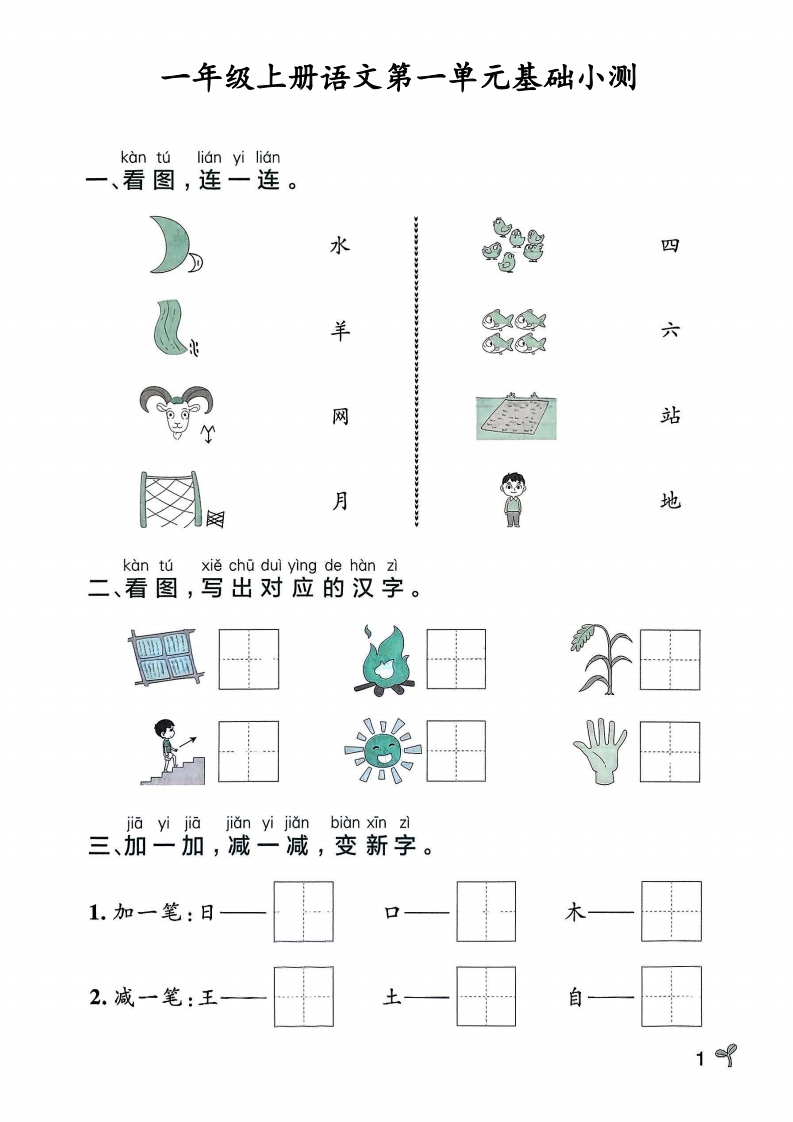 一年级上册语文第一单元基础小测

kàn tú lián yi lián
一、看图，连一连。

水
羊
网
月

四
六
站
地

kàn tú xiě chū duì yìng de hàn zì
二、看图，写出对应的汉字。

jiā yi jiā jiǎn yi jiǎn biàn xīn zì
三、加一加，减一减，变新字。

1. 加一笔：日——　口——　木——

2. 减一笔：王——　土——　自——

1